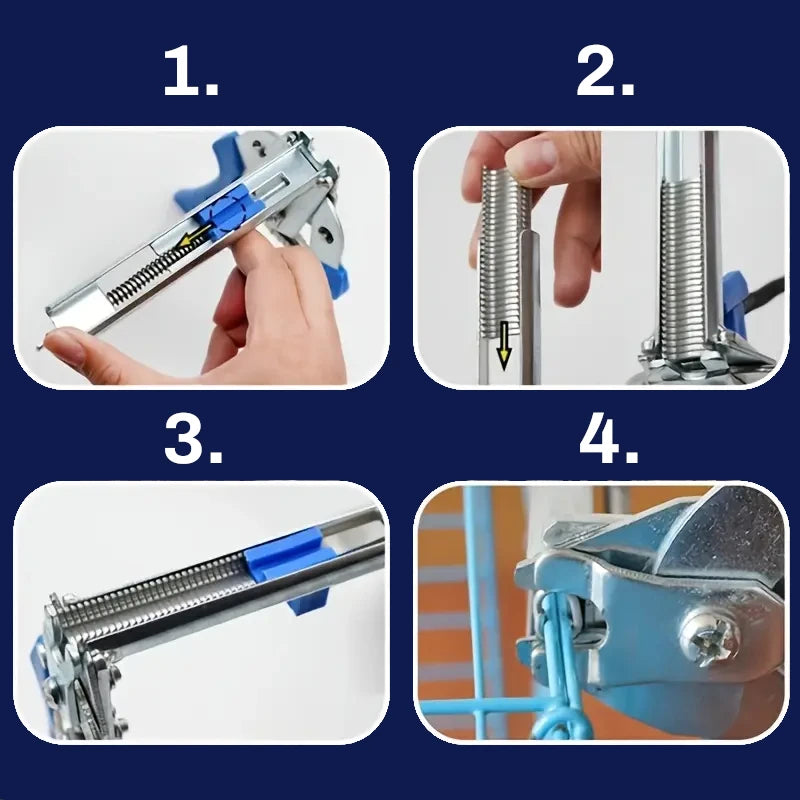 1.

2.

3.

4.